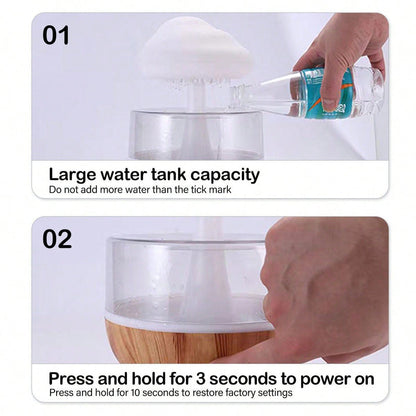 01

Large water tank capacity
Do not add more water than the tick mark

02

Press and hold for 3 seconds to power on
Press and hold for 10 seconds to restore factory settings