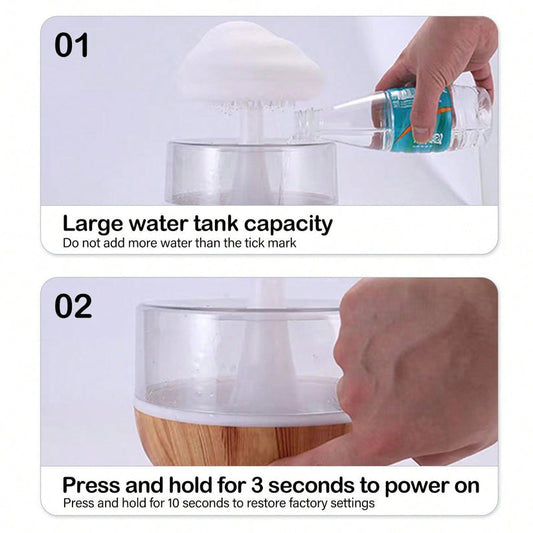 01

Large water tank capacity
Do not add more water than the tick mark

02

Press and hold for 3 seconds to power on
Press and hold for 10 seconds to restore factory settings