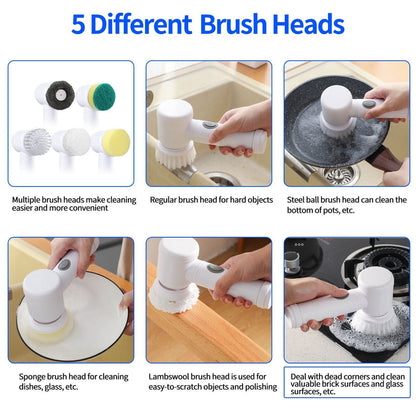 5 Different Brush Heads

Multiple brush heads make cleaning easier and more convenient

Regular brush head for hard objects

Steel ball brush head can clean the bottom of pots, etc.

Sponge brush head for cleaning dishes, glass, etc.

Lambswool brush head is used for easy-to-scratch objects and polishing

Deal with dead corners and clean valuable brick surfaces and glass surfaces, etc.