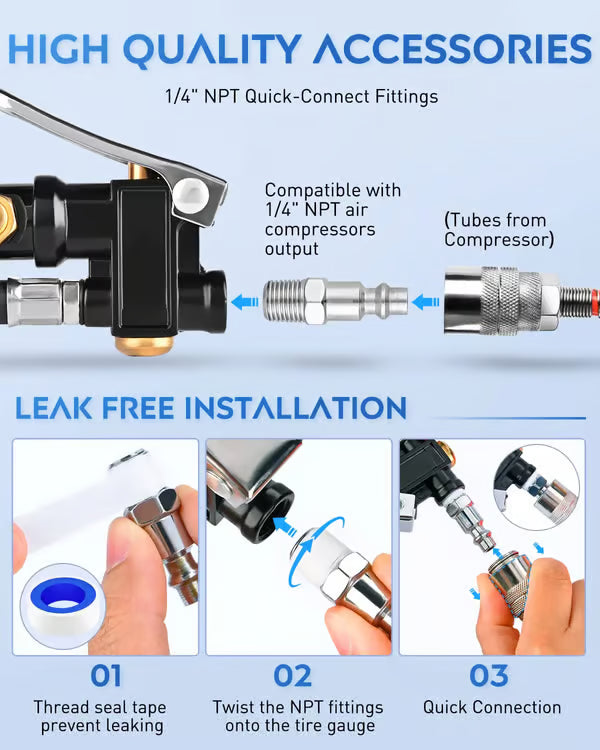 HIGH QUALITY ACCESSORIES

1/4" NPT Quick-Connect Fittings

Compatible with 1/4" NPT air compressors output

(Tubes from Compressor)

LEAK FREE INSTALLATION

01
Thread seal tape prevent leaking

02
Twist the NPT fittings onto the tire gauge

03
Quick Connection