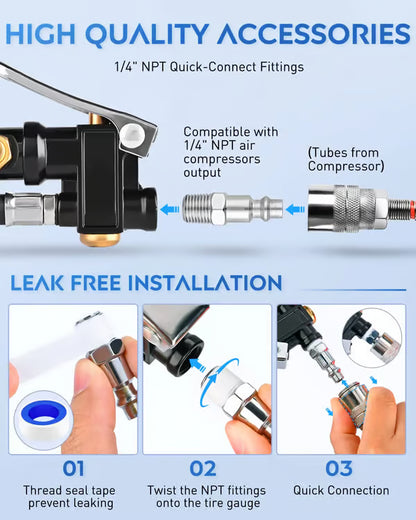 HIGH QUALITY ACCESSORIES

1/4" NPT Quick-Connect Fittings

Compatible with 1/4" NPT air compressors output

(Tubes from Compressor)

LEAK FREE INSTALLATION

01
Thread seal tape prevent leaking

02
Twist the NPT fittings onto the tire gauge

03
Quick Connection